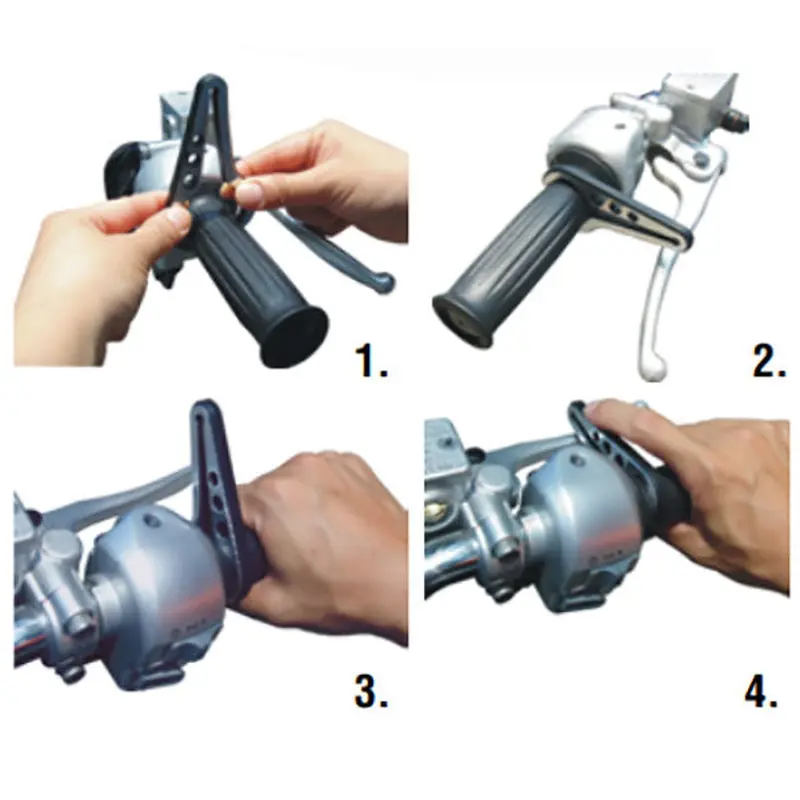 1.

2.

3.

4.